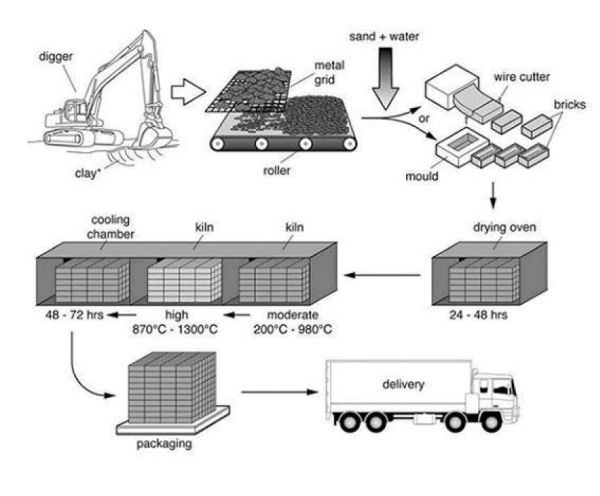 digger

clay*

metal grid

roller

sand + water

or

wire cutter

bricks

mould

drying oven

24 - 48 hrs

cooling chamber

kiln

kiln

48 - 72 hrs

high
870°C - 1300°C

moderate
200°C - 980°C

packaging

delivery